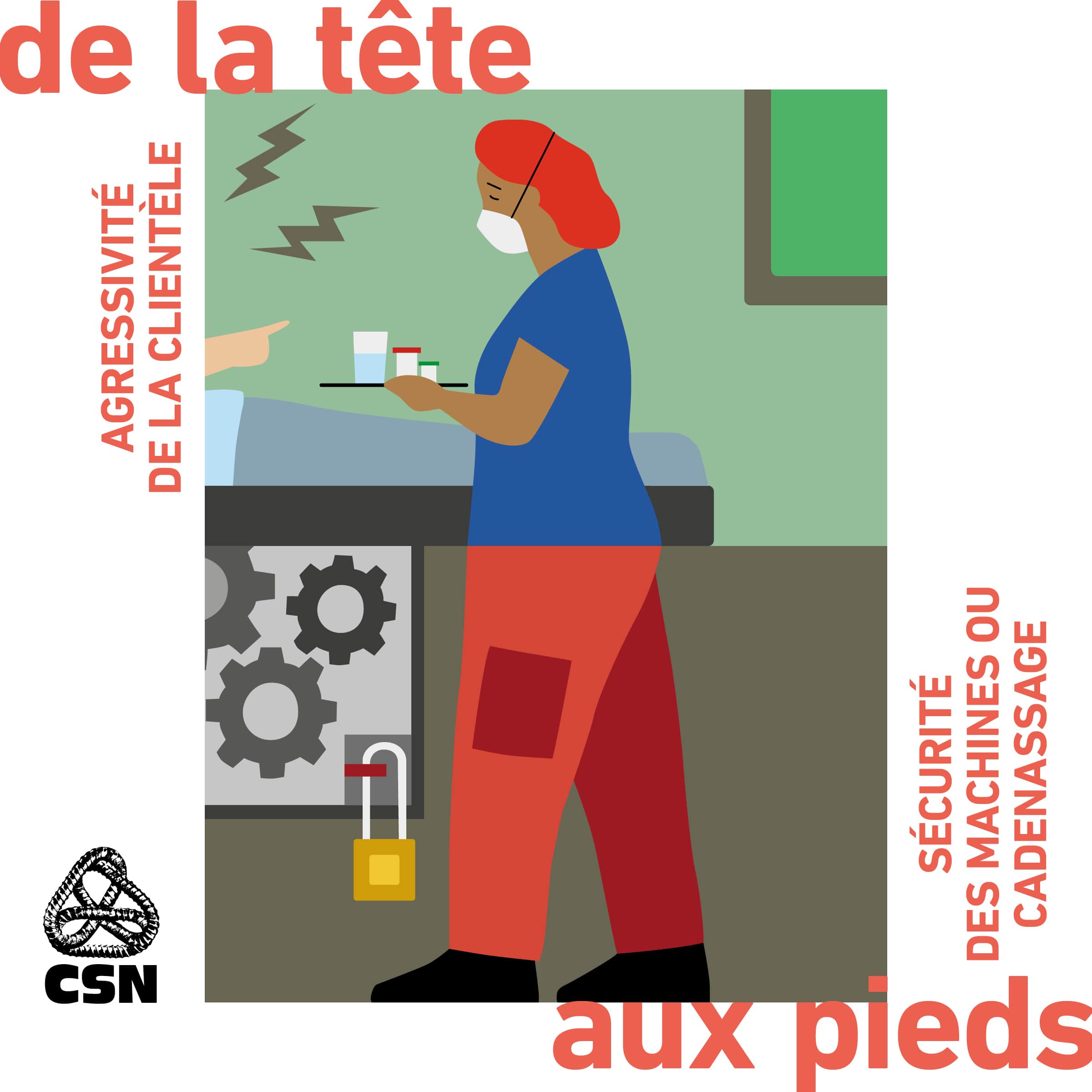 de la tête

AGRESSIVITÉ
DE LA CLIENTÈLE

SÉCURITÉ
DES MACHINES OU
CADENASSAGE

CSN

aux pieds